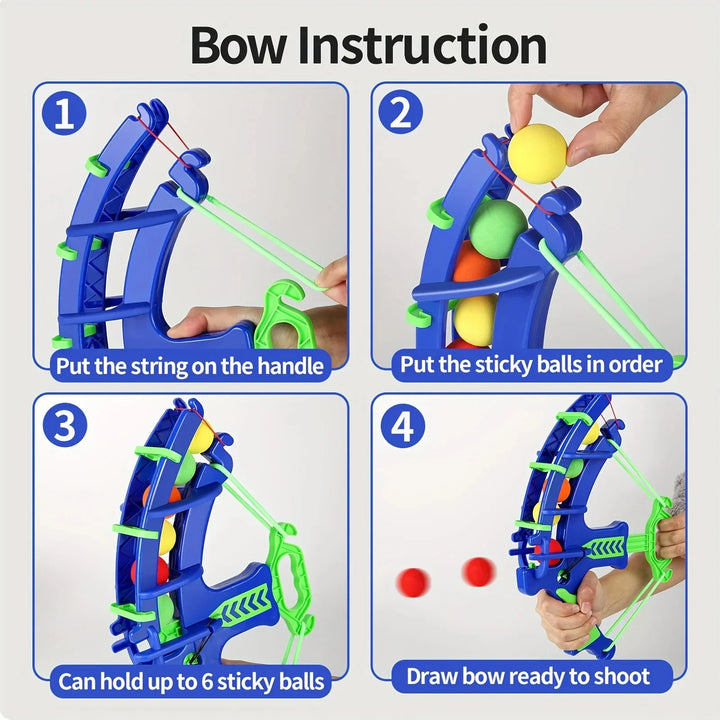 Bow Instruction

1
Put the string on the handle

2
Put the sticky balls in order

3
Can hold up to 6 sticky balls

4
Draw bow ready to shoot